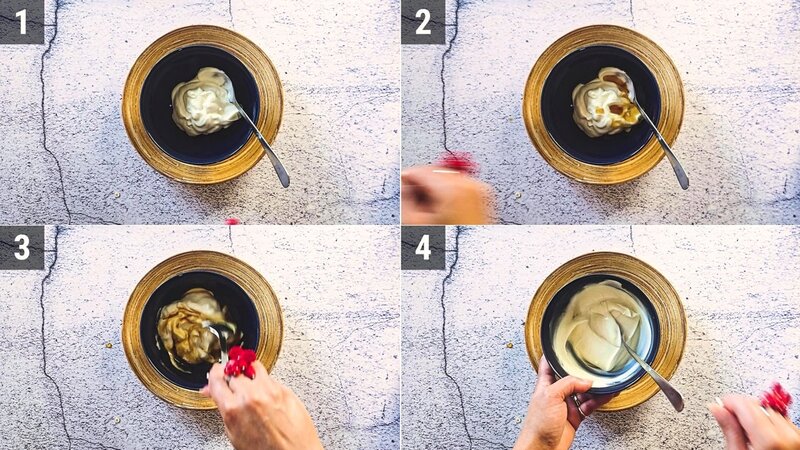 1

2

3

4