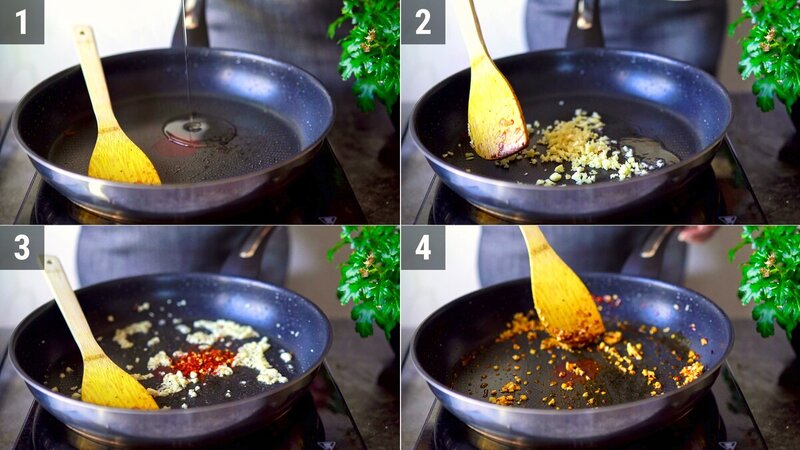 1
2
3
4