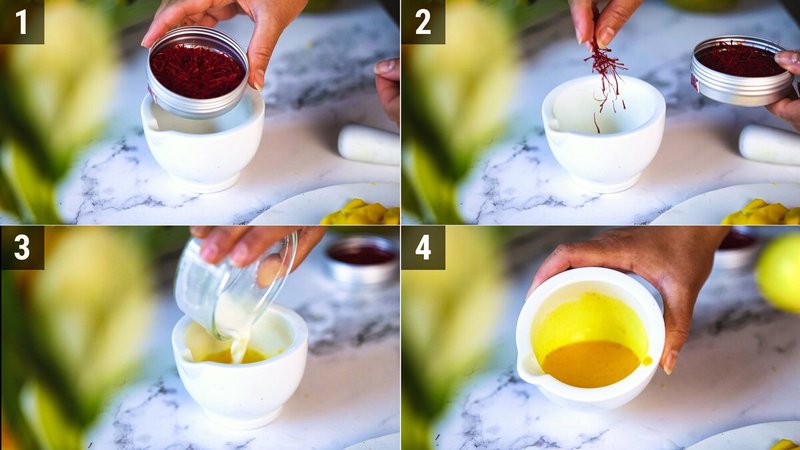 1

2

3

4