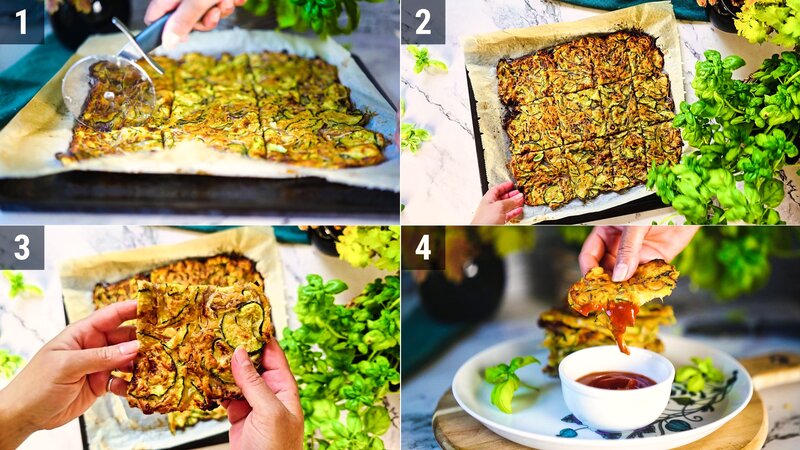 1

2

3

4