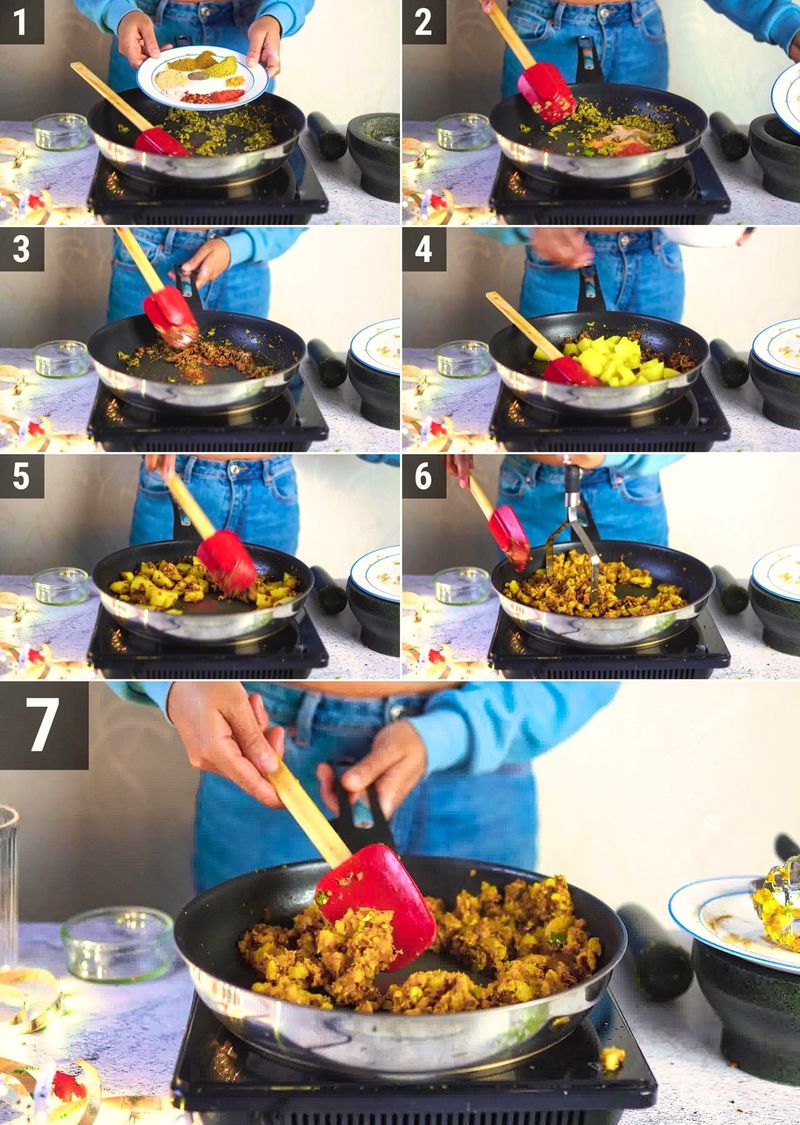 1
2
3
4
5
6
7