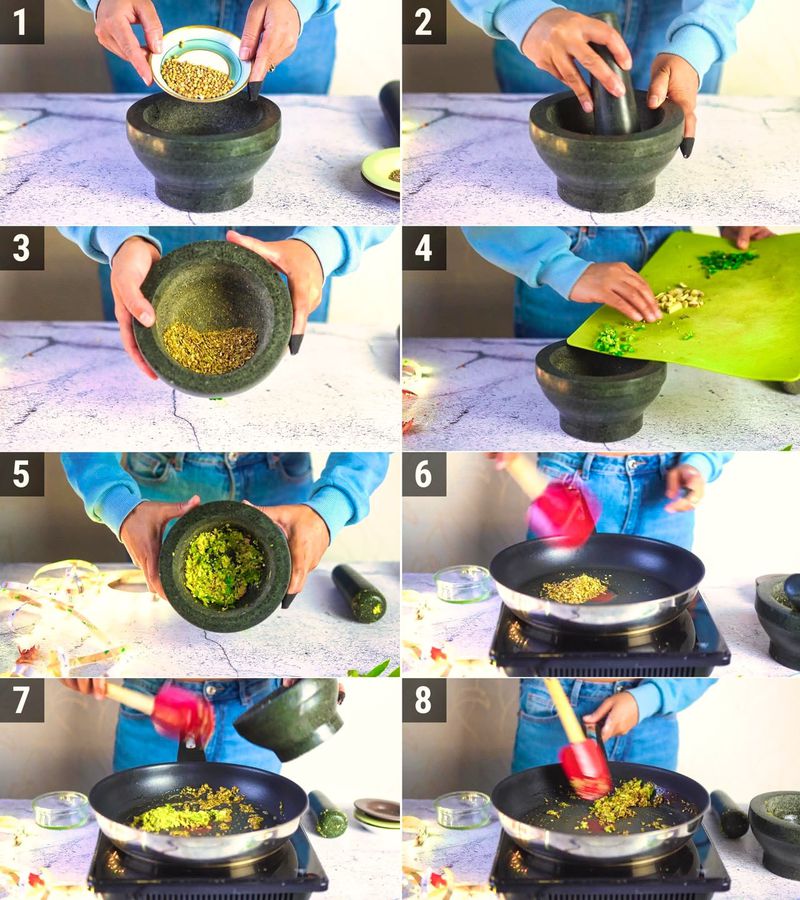 1
2
3
4
5
6
7
8