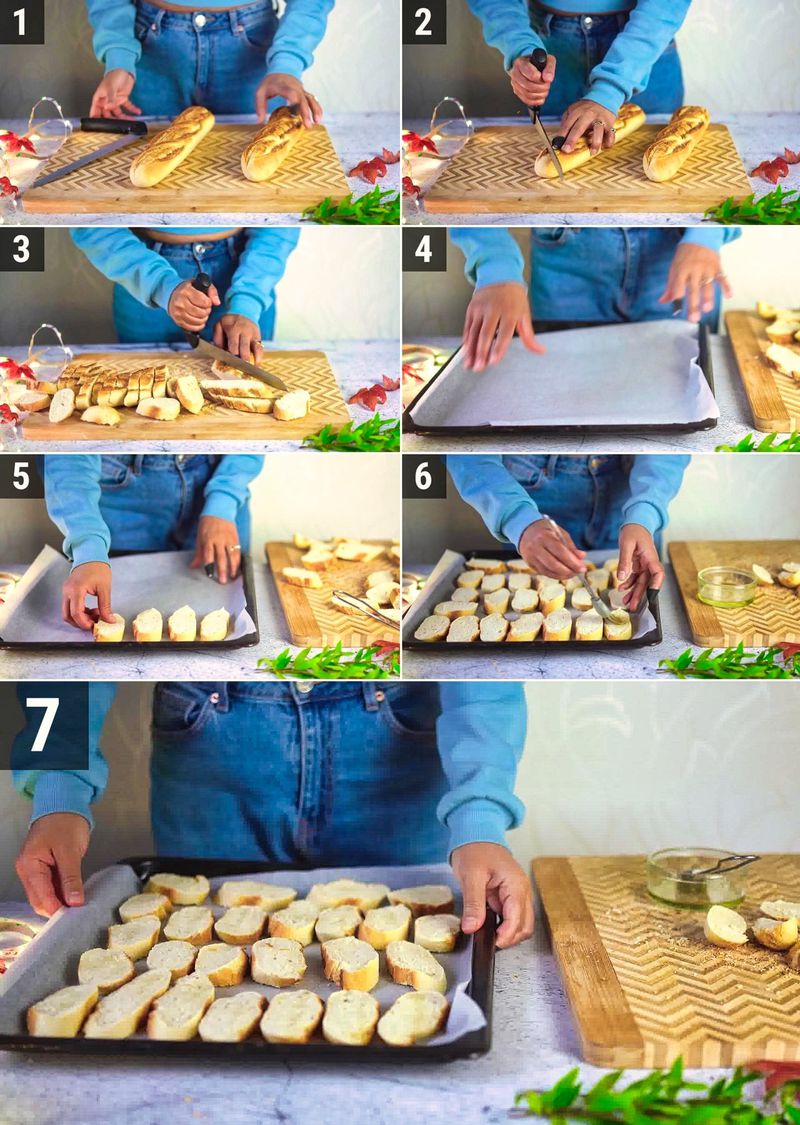 1

2

3

4

5

6

7