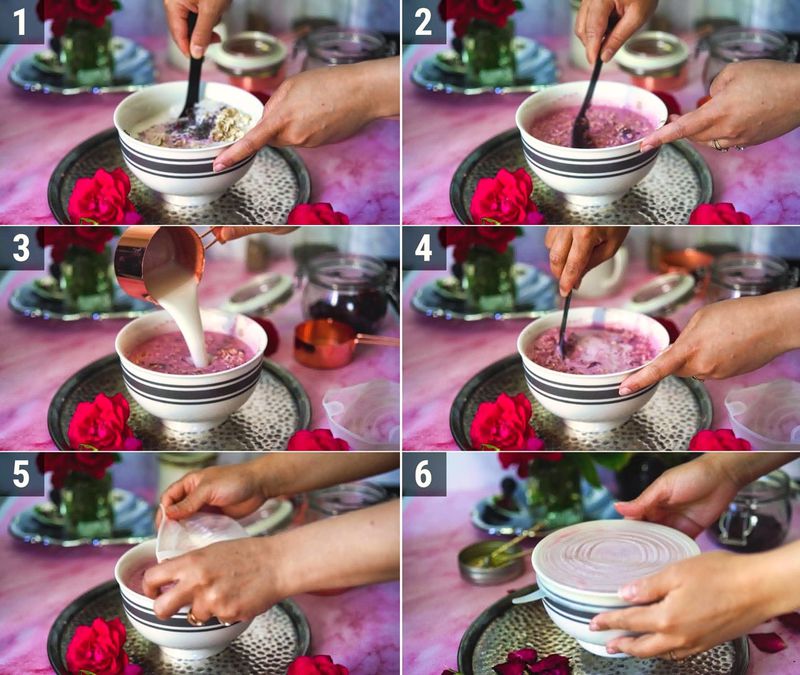 1

2

3

4

5

6