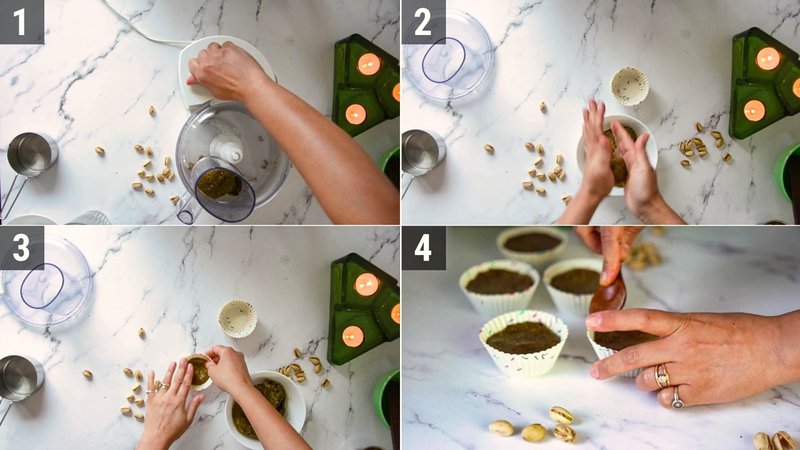 1
2
3
4