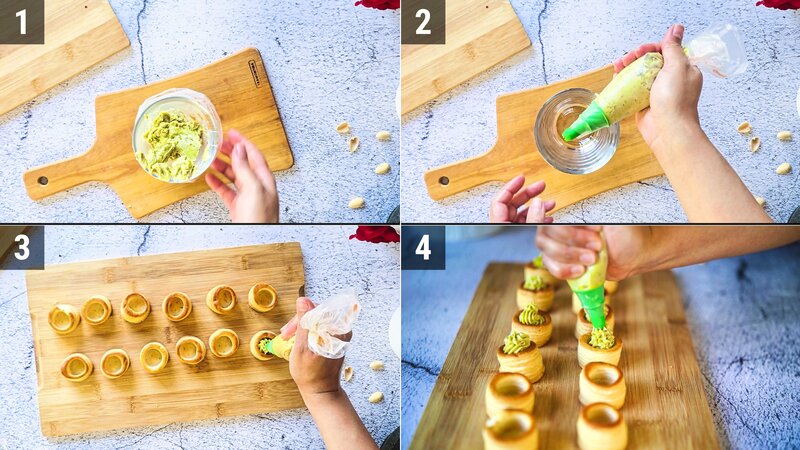 1

2

3

4