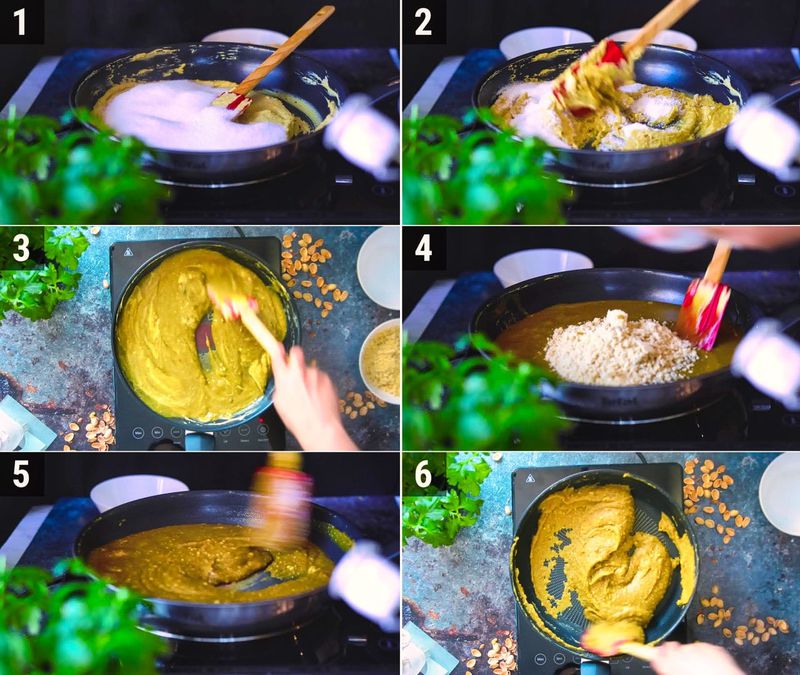 1

2

3

4

5

6