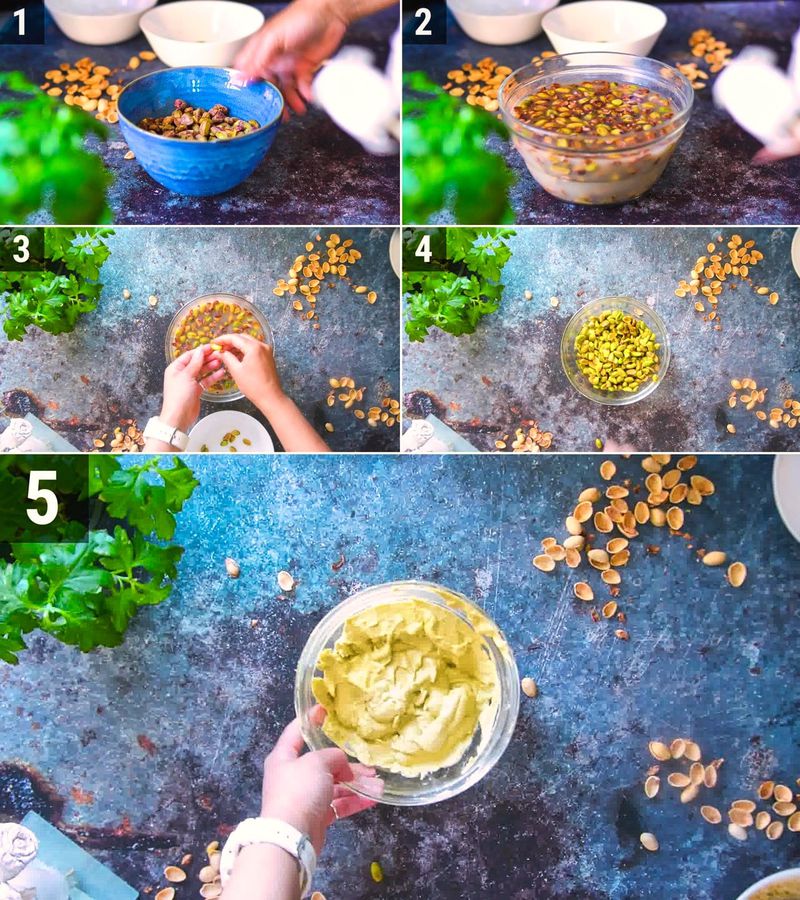 1
2
3
4
5