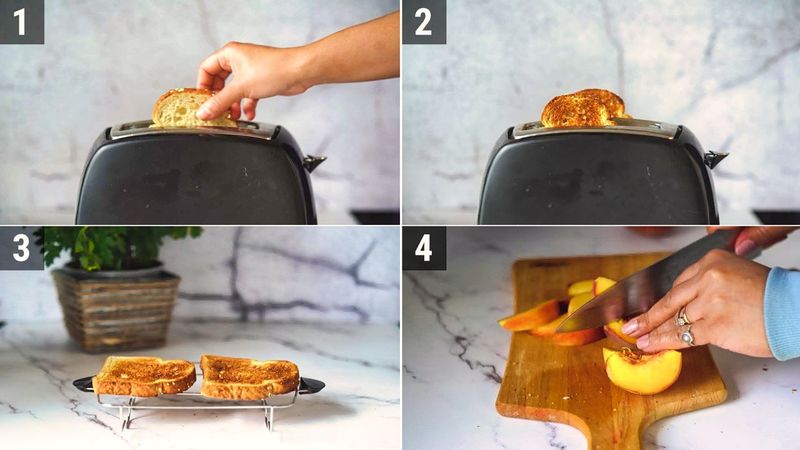 1
2
3
4