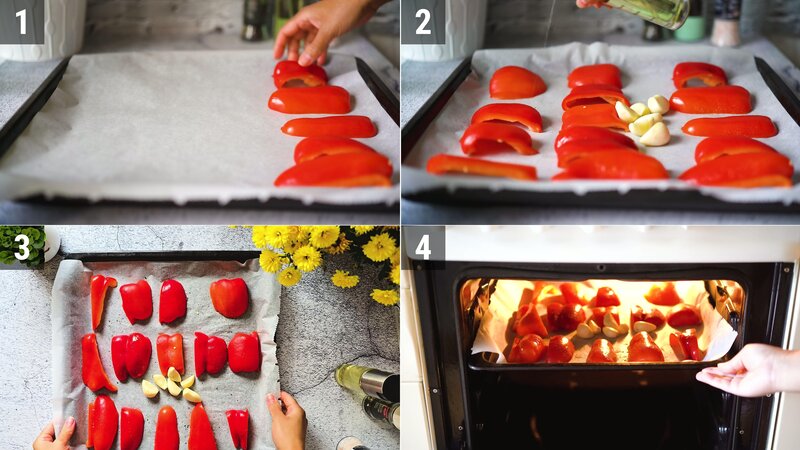 1
2
3
4