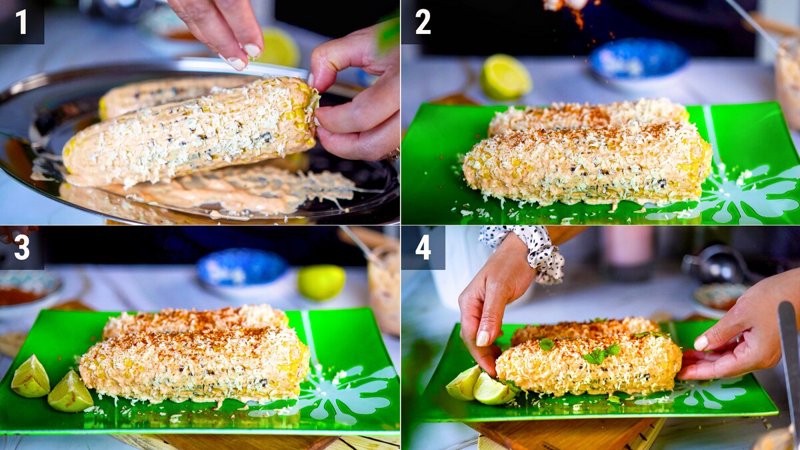 1

2

3

4