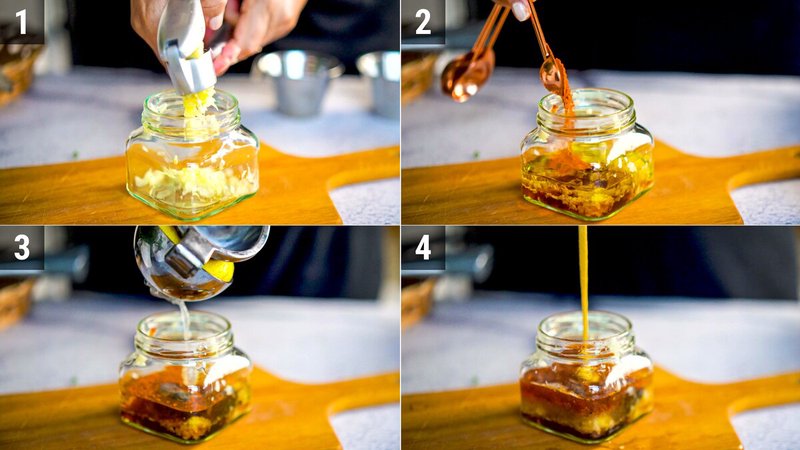 1

2

3

4