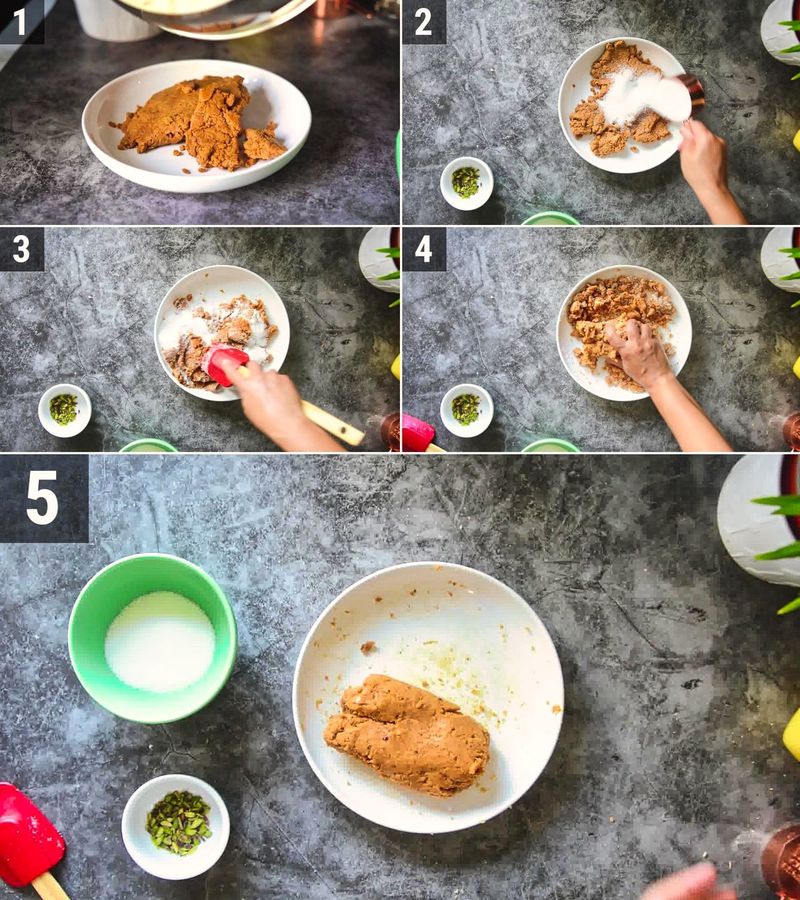 1
2
3
4
5