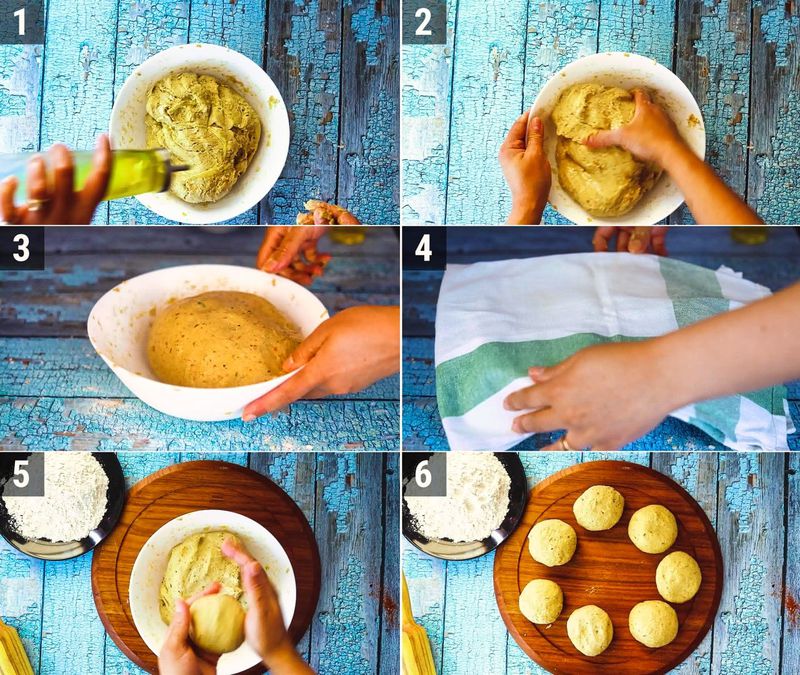 1
2
3
4
5
6