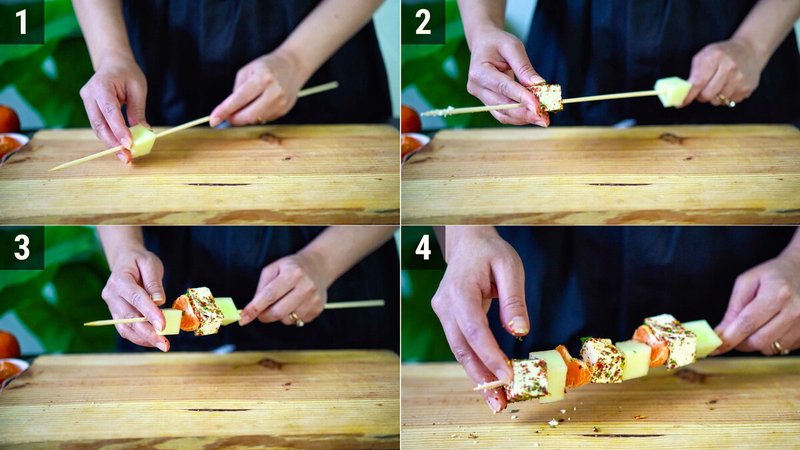 1

2

3

4