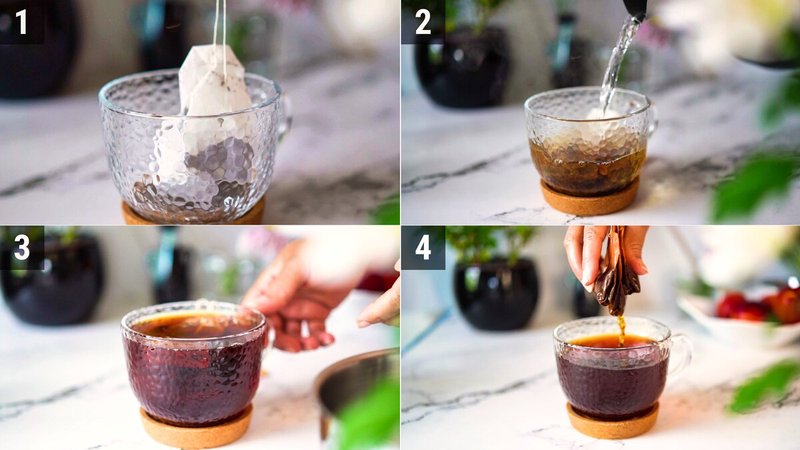 1
2
3
4