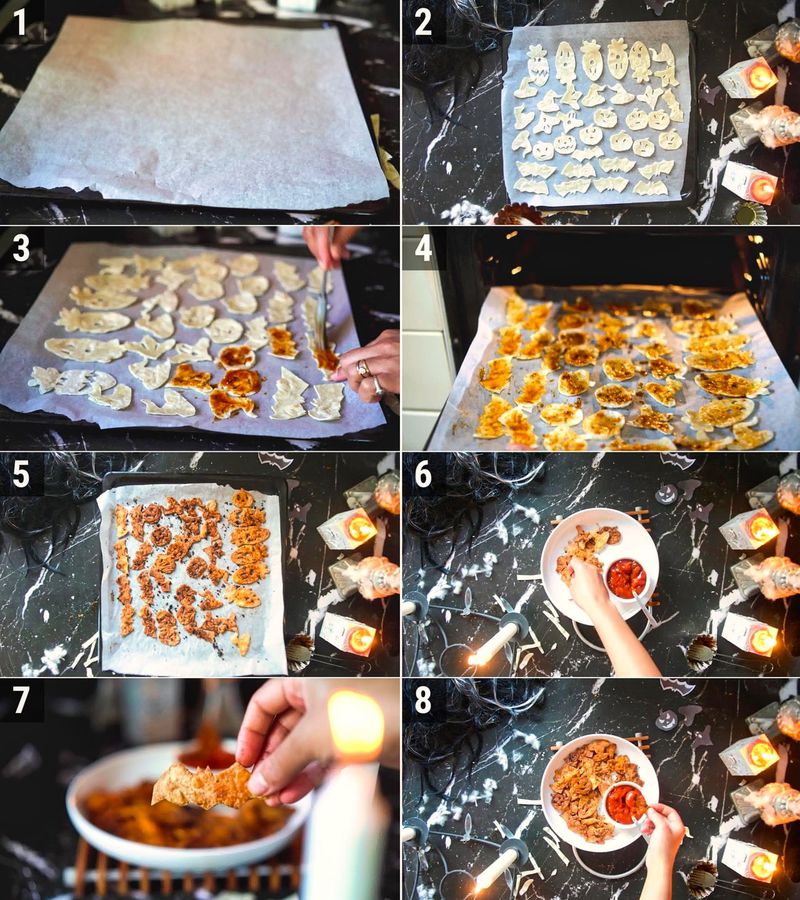 1
2
3
4
5
6
7
8