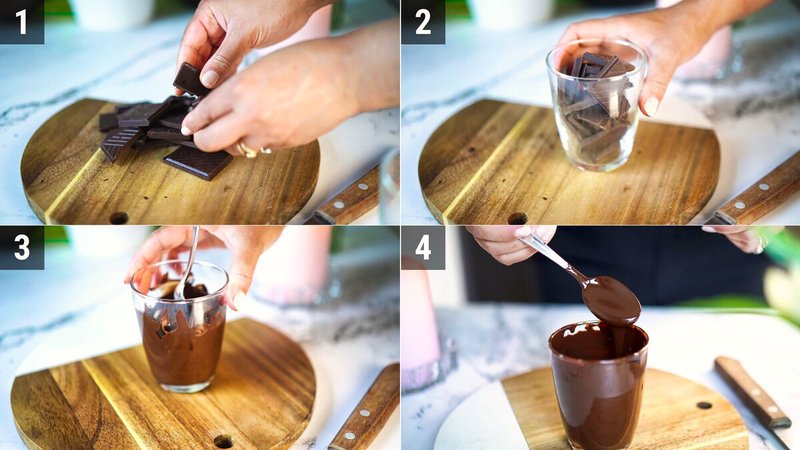 1

2

3

4