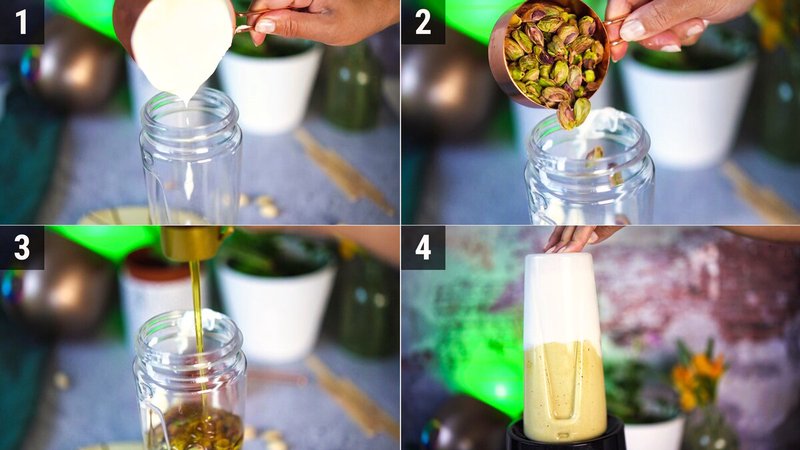 1

2

3

4