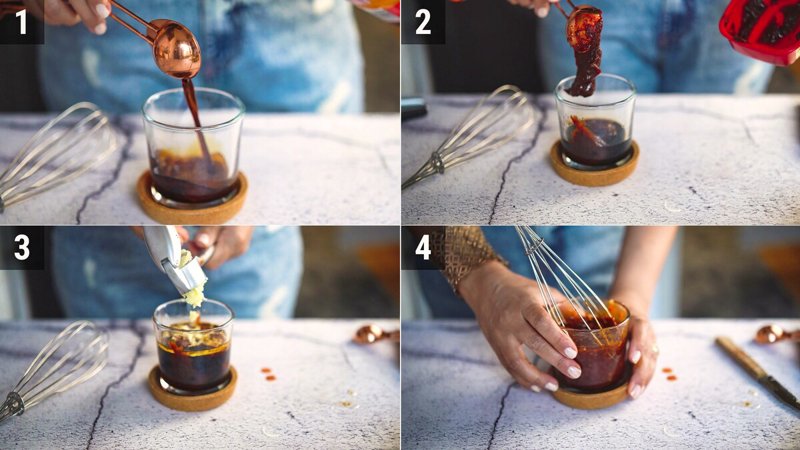 1

2

3

4