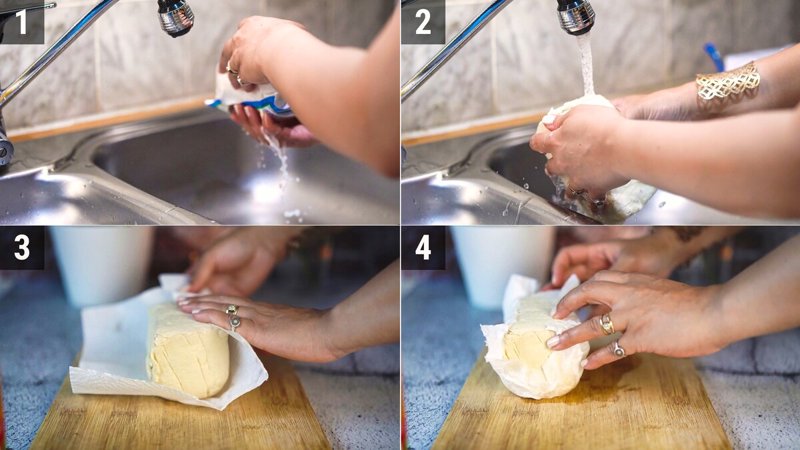 1
2
3
4