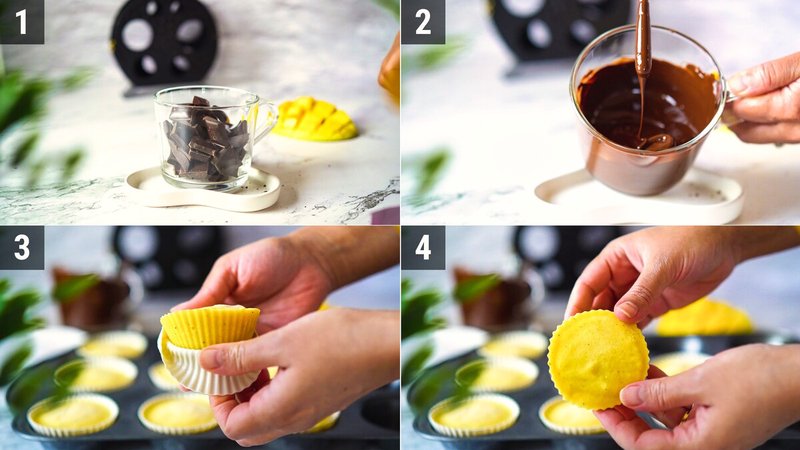 1
2
3
4