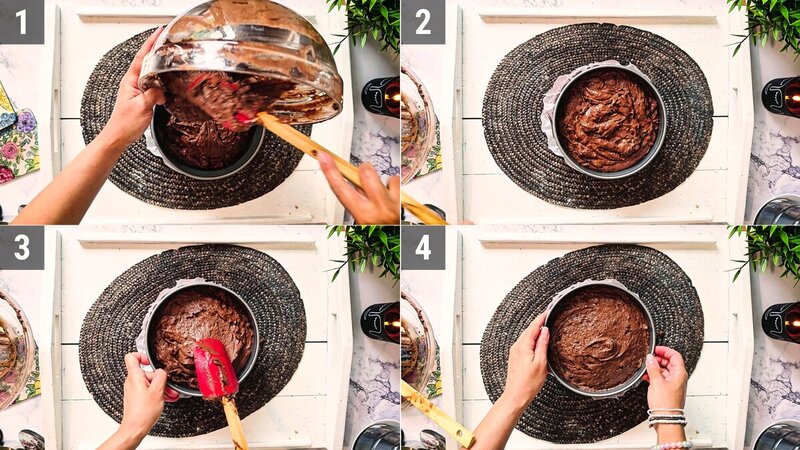 1

2

3

4