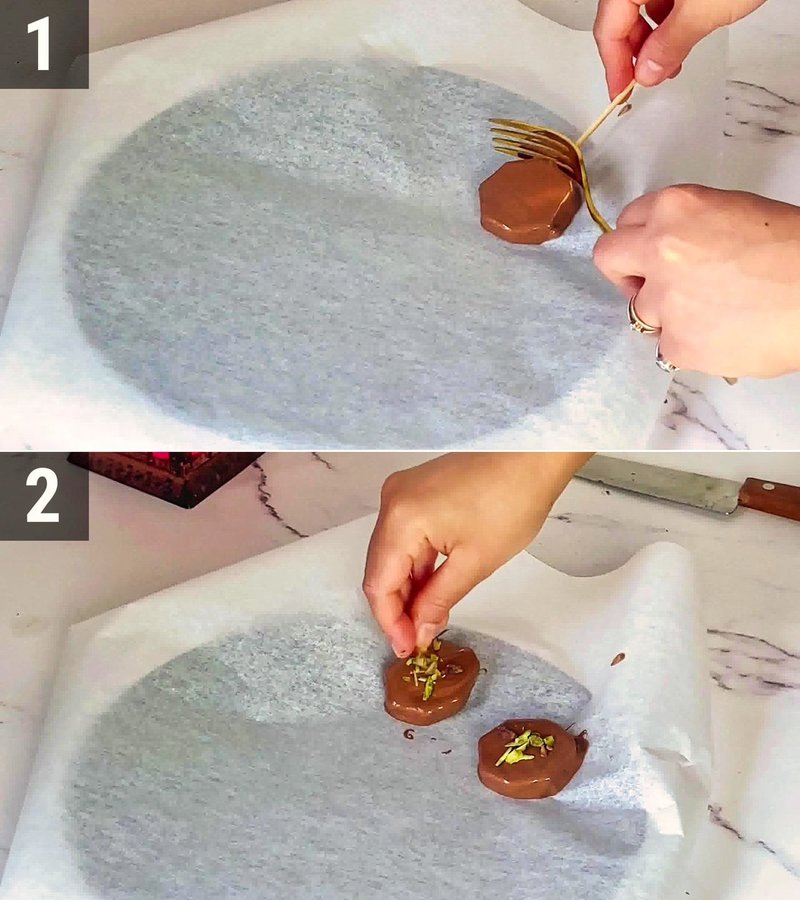 1

2