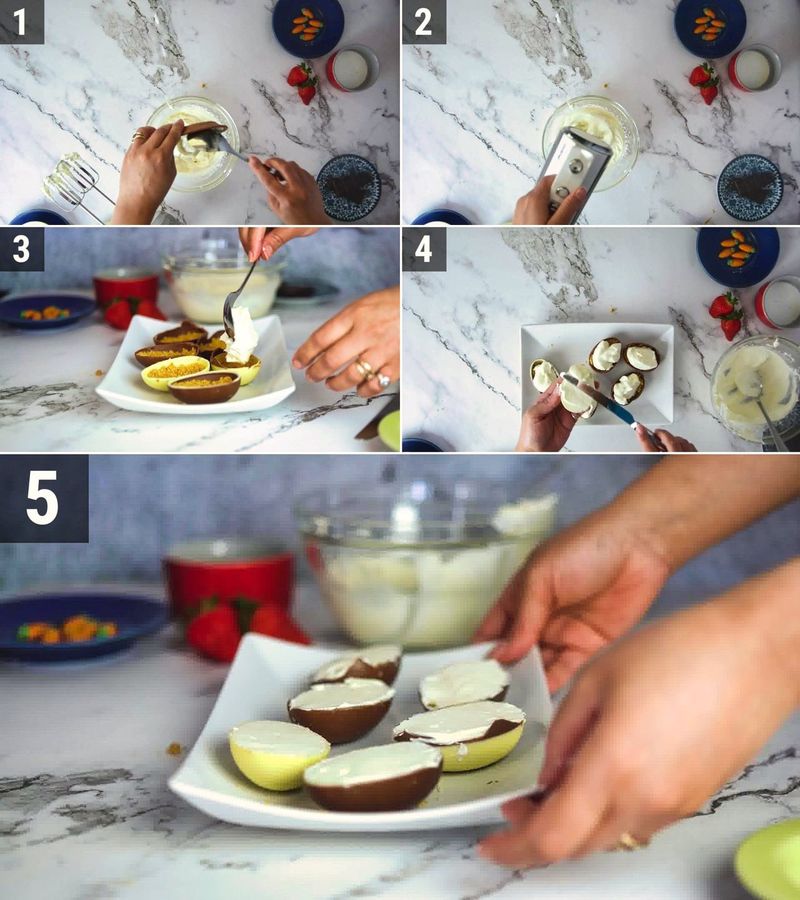 1
2
3
4
5