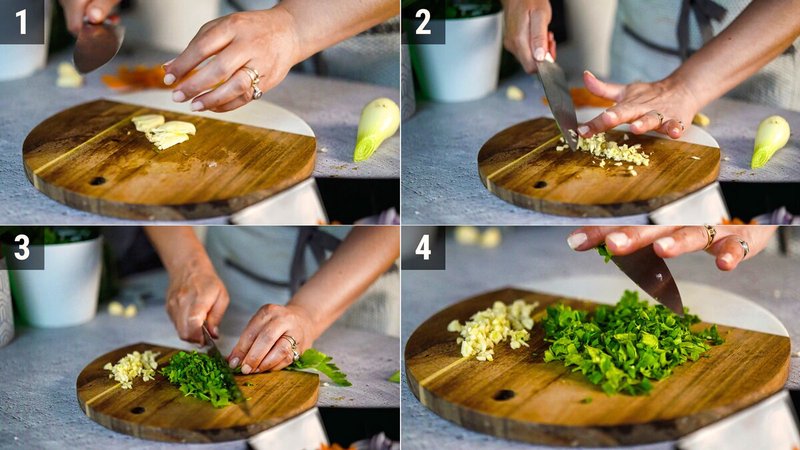 1

2

3

4