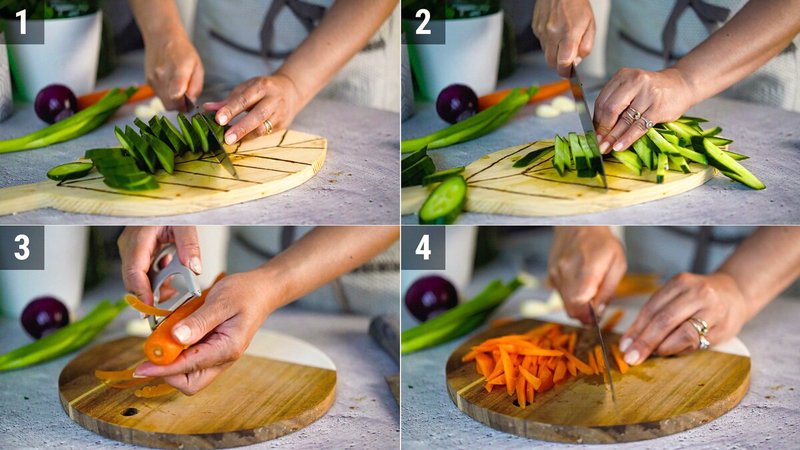 1
2
3
4