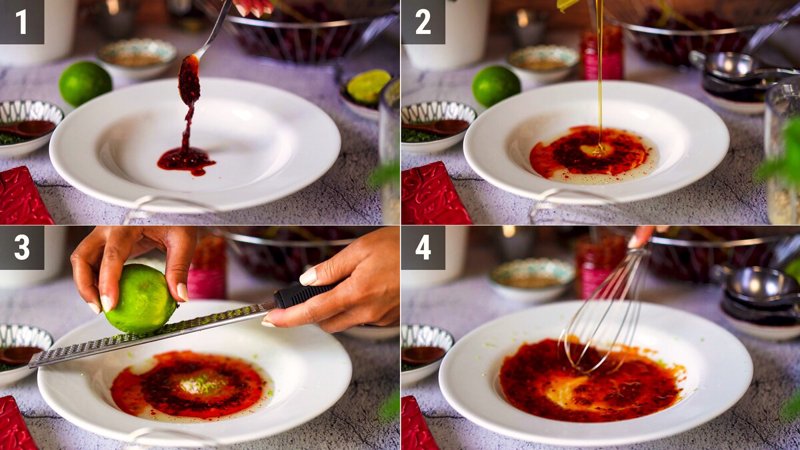 1

2

3

4