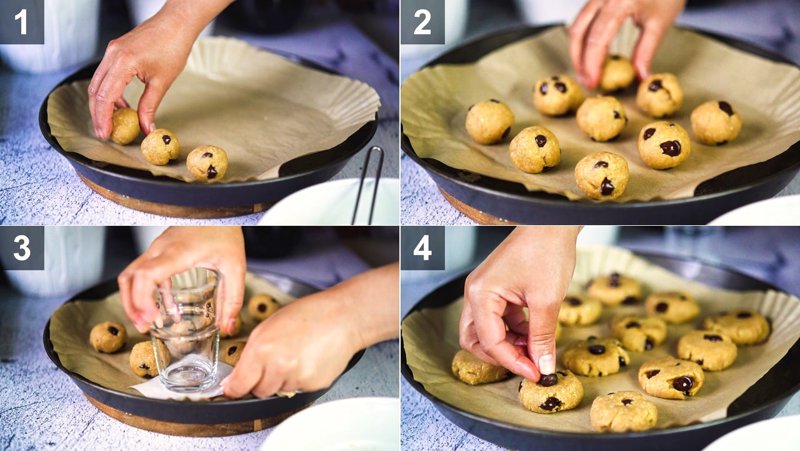 1

2

3

4