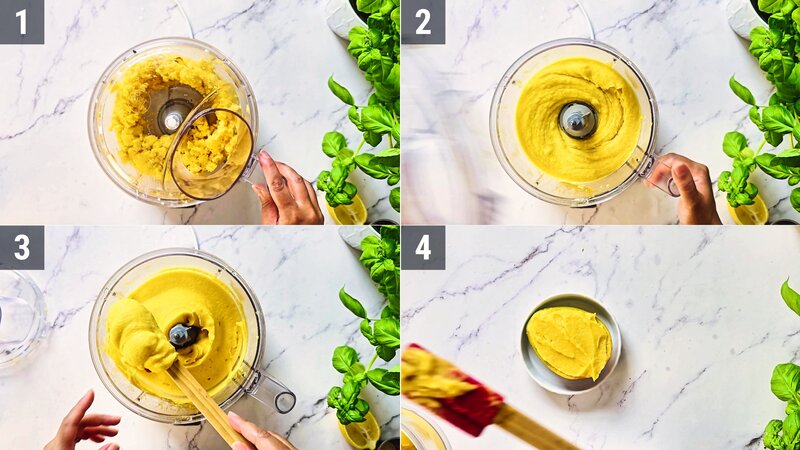 1

2

3

4