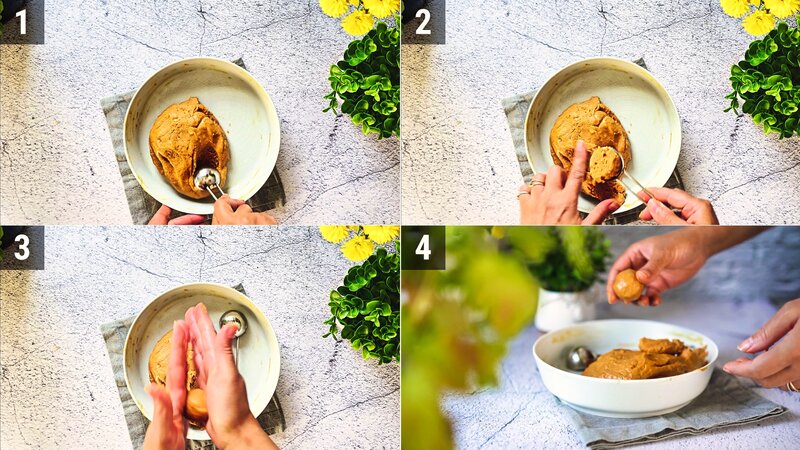 1

2

3

4