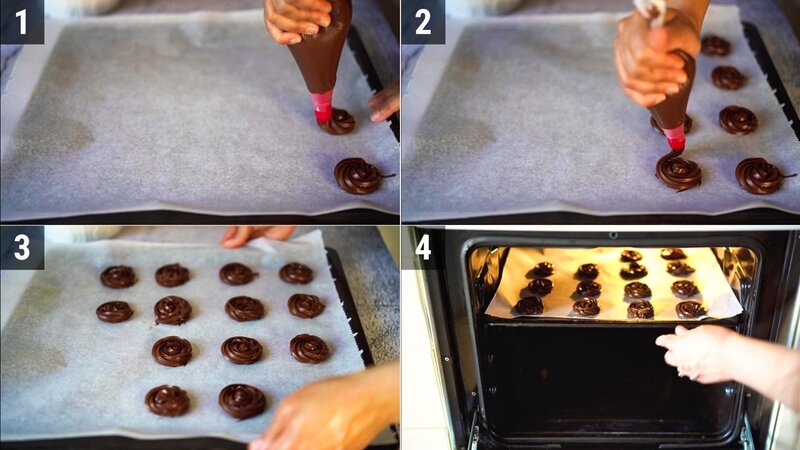 1

2

3

4