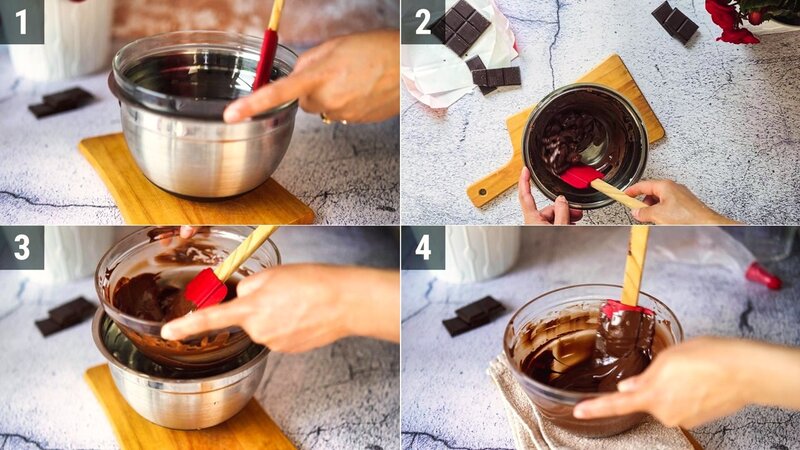 1
2
3
4