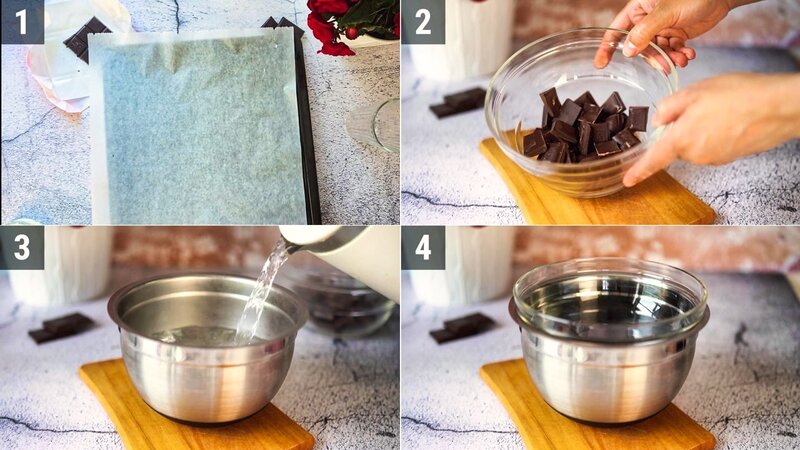 1
2
3
4