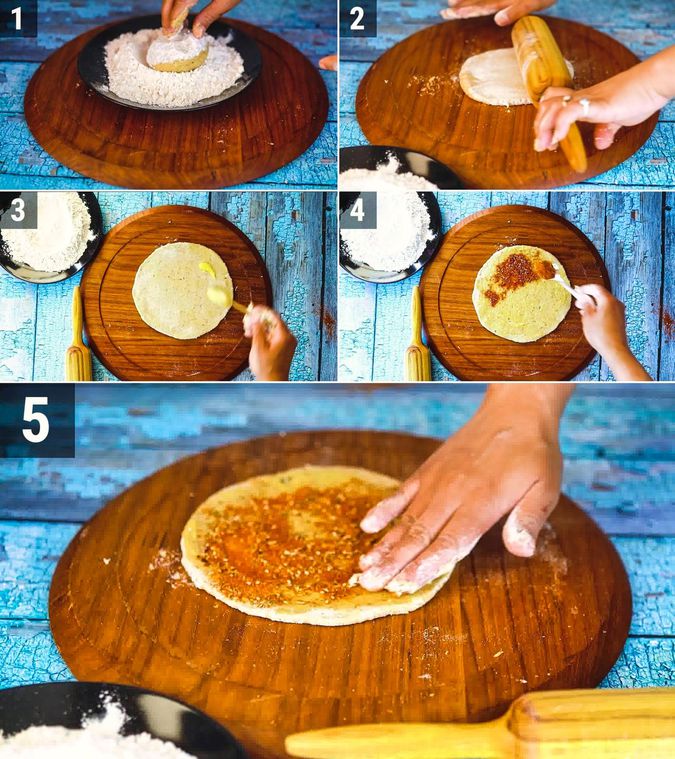 1
2
3
4
5