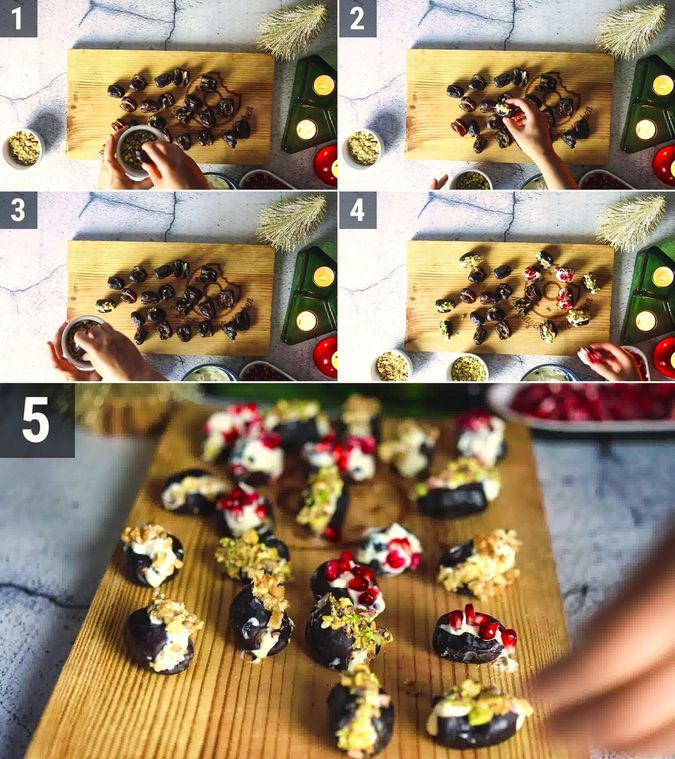 1

2

3

4

5